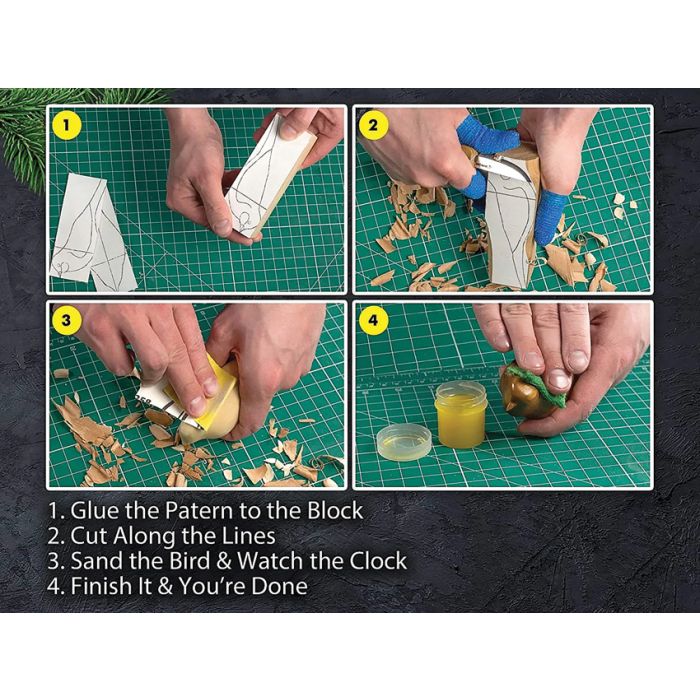 1

2

3

4

1. Glue the Patern to the Block
2. Cut Along the Lines
3. Sand the Bird & Watch the Clock
4. Finish It & You're Done