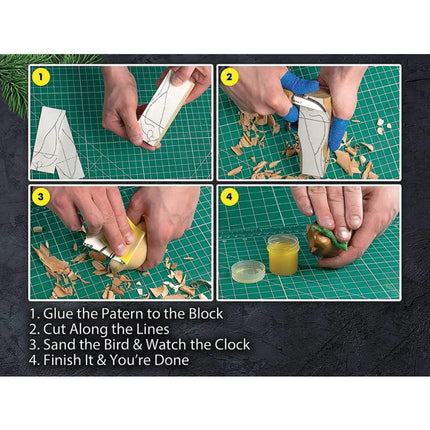 1

2

3

4

1. Glue the Patern to the Block
2. Cut Along the Lines
3. Sand the Bird & Watch the Clock
4. Finish It & You're Done