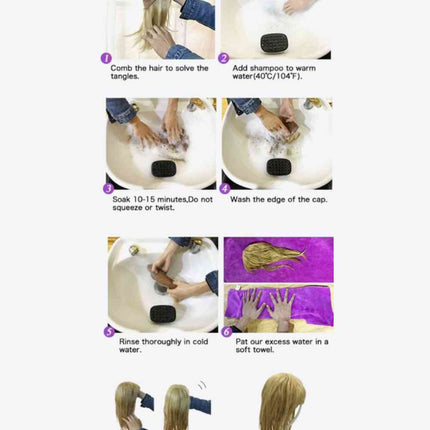 1
Comb the hair to solve the tangles.

2
Add shampoo to warm water(40℃/104℉).

3
Soak 10-15 minutes,Do not squeeze or twist.

4
Wash the edge of the cap.

5
Rinse thoroughly in cold water.

6
Pat our excess water in a soft towel.