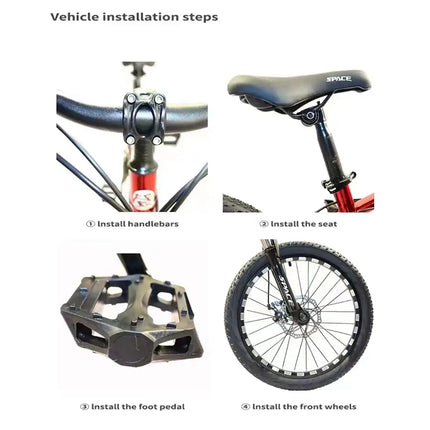 Vehicle installation steps

SPACE

① Install handlebars

② Install the seat

SPACE

③ Install the foot pedal

④ Install the front wheels