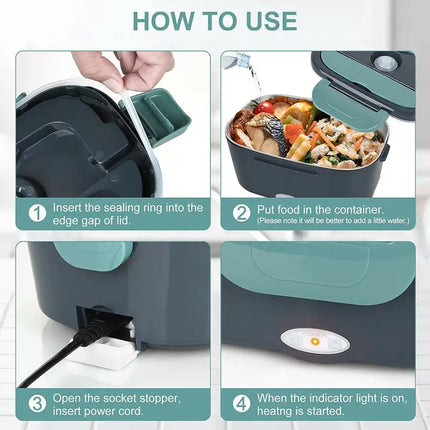 HOW TO USE

1 Insert the sealing ring into the edge gap of lid.

2 Put food in the container. (Please note it will be better to add a little water.)

3 Open the socket stopper, insert power cord.

4 When the indicator light is on, heatng is started.