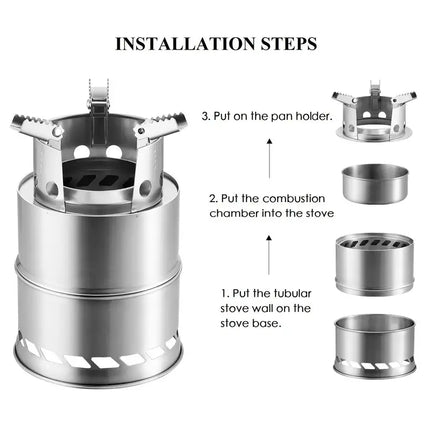 INSTALLATION STEPS

3. Put on the pan holder.

2. Put the combustion chamber into the stove

1. Put the tubular stove wall on the stove base.