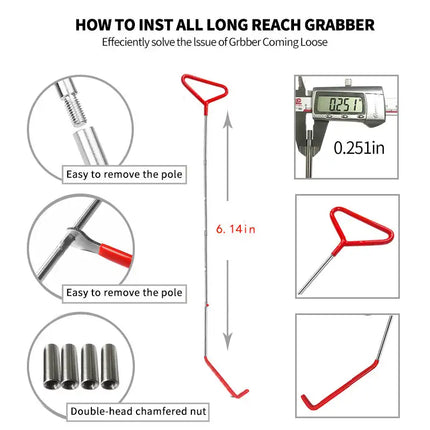 HOW TO INST ALL LONG REACH GRABBER
Effeciently solve the Issue of Grbber Coming Loose

Easy to remove the pole

Easy to remove the pole

Double-head chamfered nut

6. 14in

0.251"

0.251in