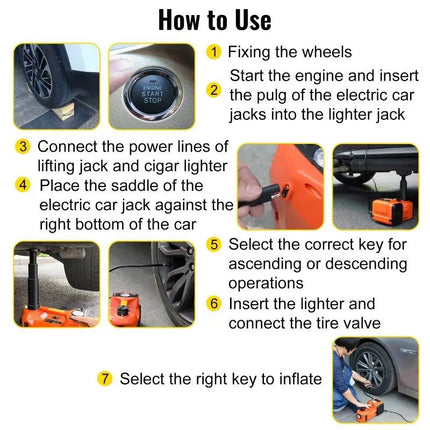 How to Use

ENGINE START STOP

1 Fixing the wheels

2 Start the engine and insert the pulg of the electric car jacks into the lighter jack

3 Connect the power lines of lifting jack and cigar lighter

4 Place the saddle of the electric car jack against the right bottom of the car

5 Select the correct key for ascending or descending operations

6 Insert the lighter and connect the tire valve

7 Select the right key to inflate