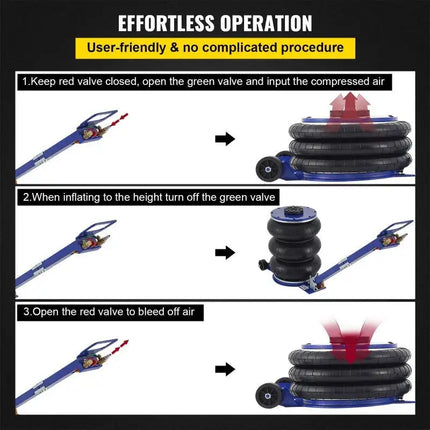 EFFORTLESS OPERATION

User-friendly & no complicated procedure

1.Keep red valve closed, open the green valve and input the compressed air

2.When inflating to the height turn off the green valve

3.Open the red valve to bleed off air