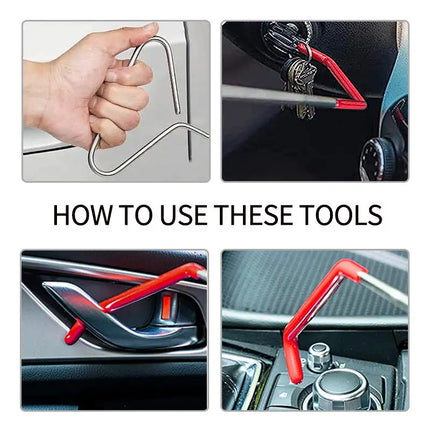 HOW TO USE THESE TOOLS