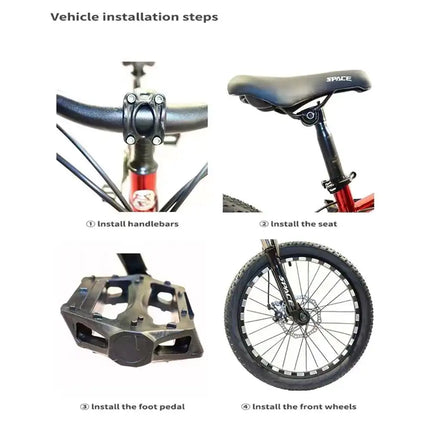 Vehicle installation steps

SPACE

① Install handlebars

② Install the seat

SPACE

③ Install the foot pedal

④ Install the front wheels