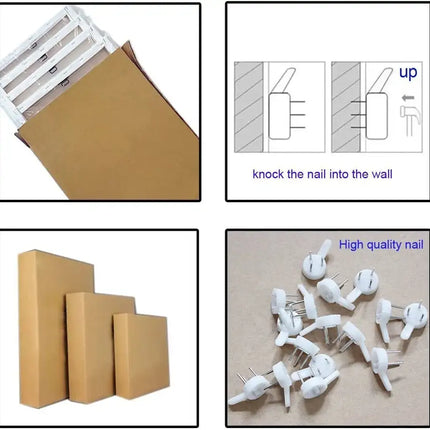 up

knock the nail into the wall

High quality nail