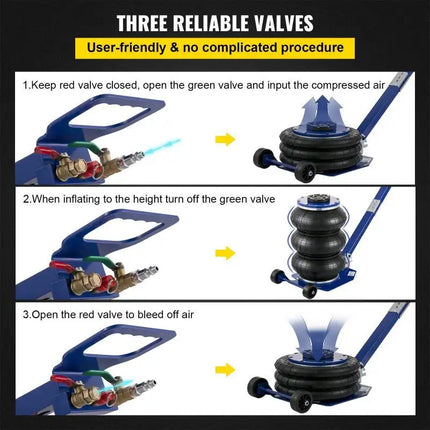 THREE RELIABLE VALVES

User-friendly & no complicated procedure

1.Keep red valve closed, open the green valve and input the compressed air

2.When inflating to the height turn off the green valve

3.Open the red valve to bleed off air