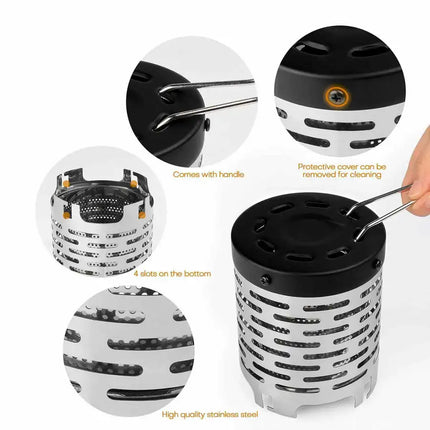 Comes with handle

Protective cover can be removed for cleaning

4 slots on the bottom

High quality stainless steel