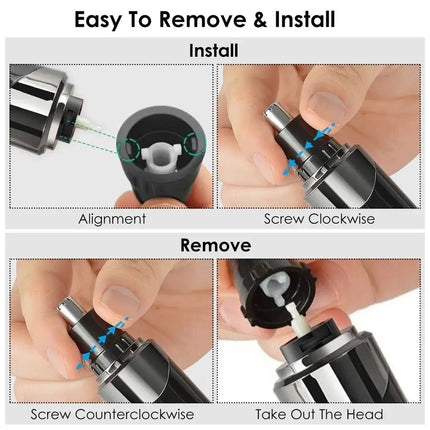 Easy To Remove & Install

Install

Alignment

Screw Clockwise

Remove

Screw Counterclockwise

Take Out The Head