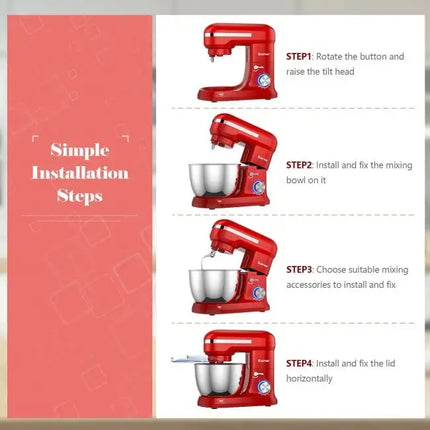 Simple Installation Steps

STEP1: Rotate the button and raise the tilt head

STEP2: Install and fix the mixing bowl on it

STEP3: Choose suitable mixing accessories to install and fix

STEP4: Install and fix the lid horizontally