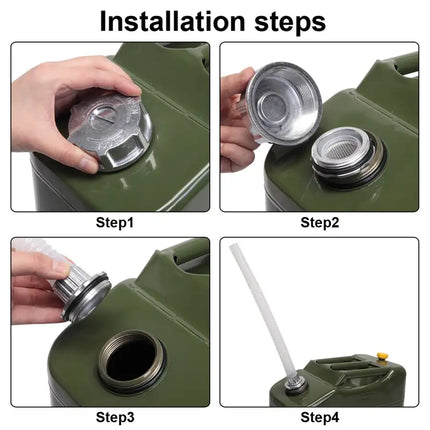 Installation steps

Step1

Step2

Step3

Step4