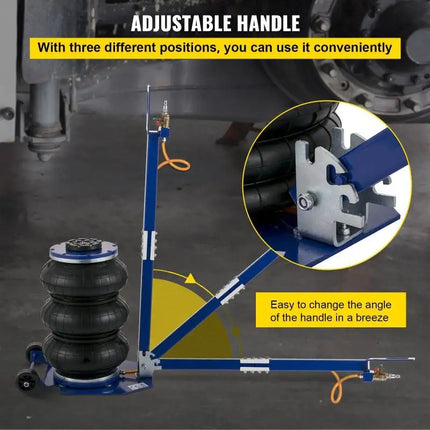 ADJUSTABLE HANDLE

With three different positions, you can use it conveniently

Easy to change the angle of the handle in a breeze