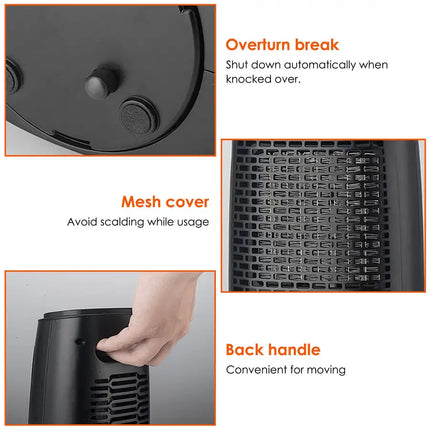 Overturn break

Shut down automatically when knocked over.

Mesh cover

Avoid scalding while usage

Back handle

Convenient for moving