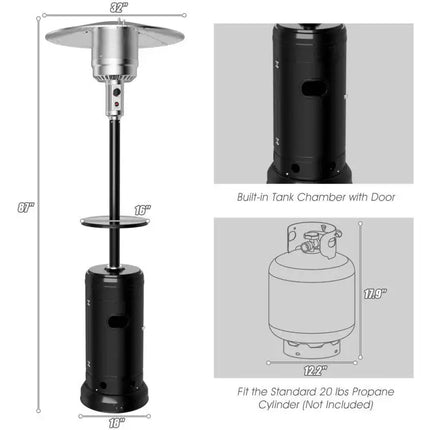 32"

87"

16"

18"

Built-in Tank Chamber with Door

17.9"

12.2"

Fit the Standard 20 lbs Propane Cylinder (Not Included)