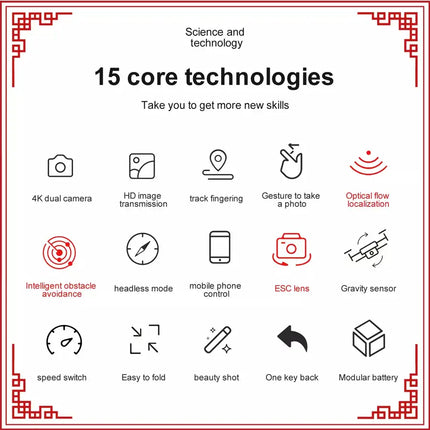 Science and technology

15 core technologies

Take you to get more new skills

4K dual camera

HD image transmission

track fingering

Gesture to take a photo

Optical flow localization

Intelligent obstacle avoidance

headless mode

mobile phone control

ESC lens

Gravity sensor

speed switch

Easy to fold

beauty shot

One key back

Modular battery